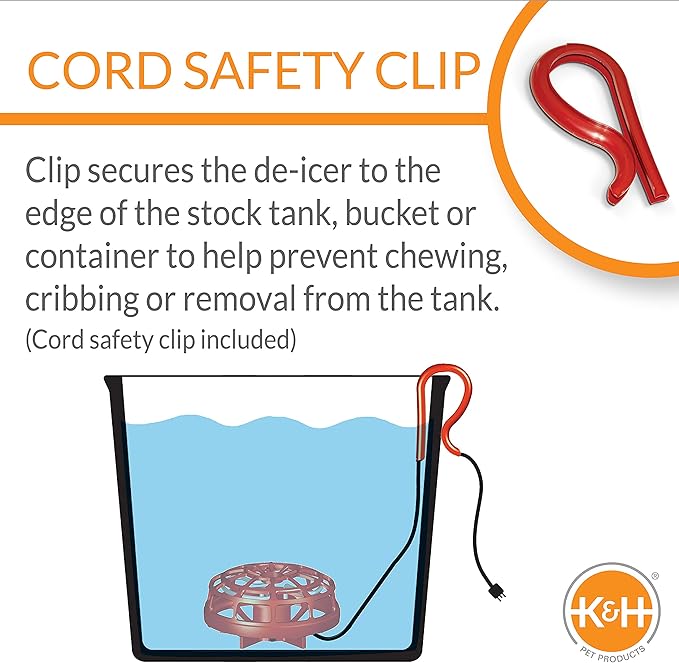 CORD SAFETY CLIP

Clip secures the de-icer to the edge of the stock tank, bucket or container to help prevent chewing, cribbing or removal from the tank.
(Cord safety clip included)

K&H®
PET PRODUCTS