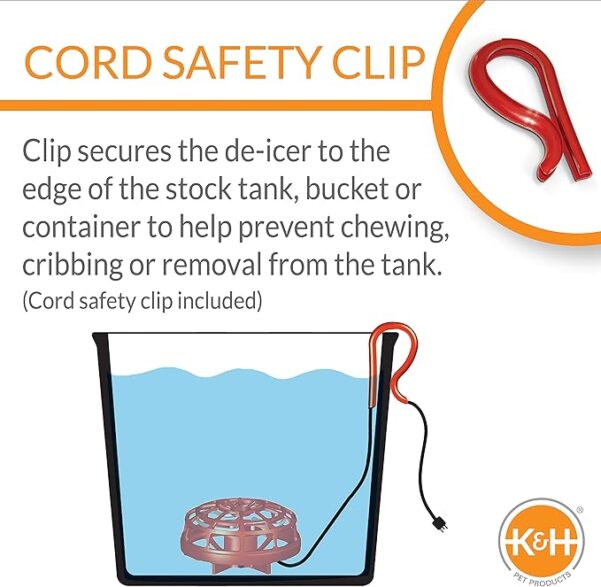 CORD SAFETY CLIP

Clip secures the de-icer to the edge of the stock tank, bucket or container to help prevent chewing, cribbing or removal from the tank.
(Cord safety clip included)

K&H®
PET PRODUCTS